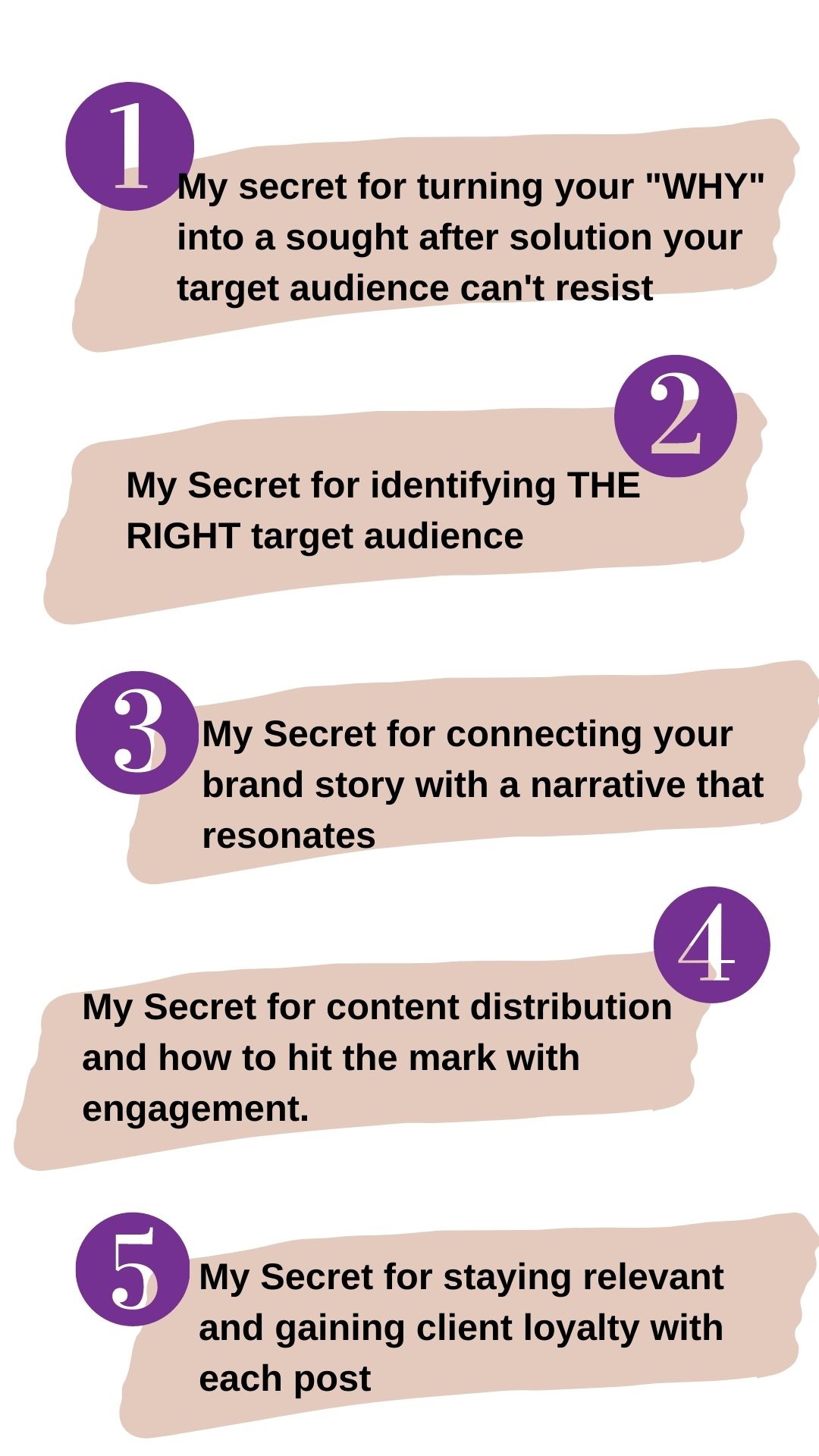 1

My secret for turning your "WHY" into a sought after solution your target audience can't resist

2

My Secret for identifying THE RIGHT target audience

3

My Secret for connecting your brand story with a narrative that resonates

4

My Secret for content distribution and how to hit the mark with engagement.

5

My Secret for staying relevant and gaining client loyalty with each post